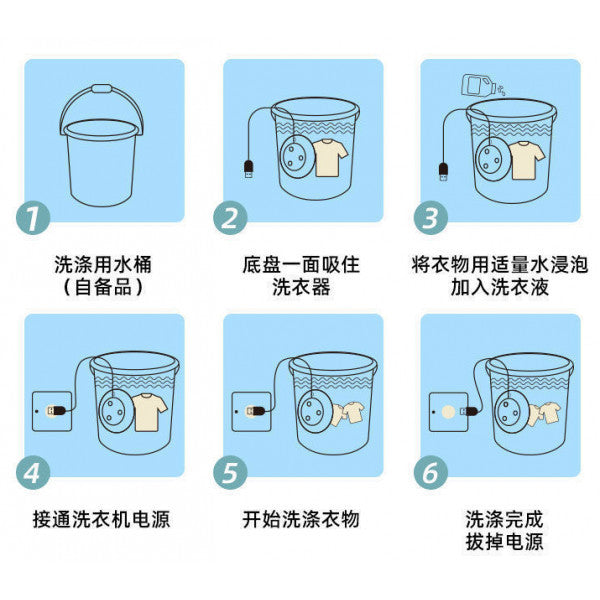 1

洗涤用水桶
（自备品）

2

底盘一面吸住
洗衣器

3

将衣物用适量水浸泡
加入洗衣液

4

接通洗衣机电源

5

开始洗涤衣物

6

洗涤完成
拔掉电源